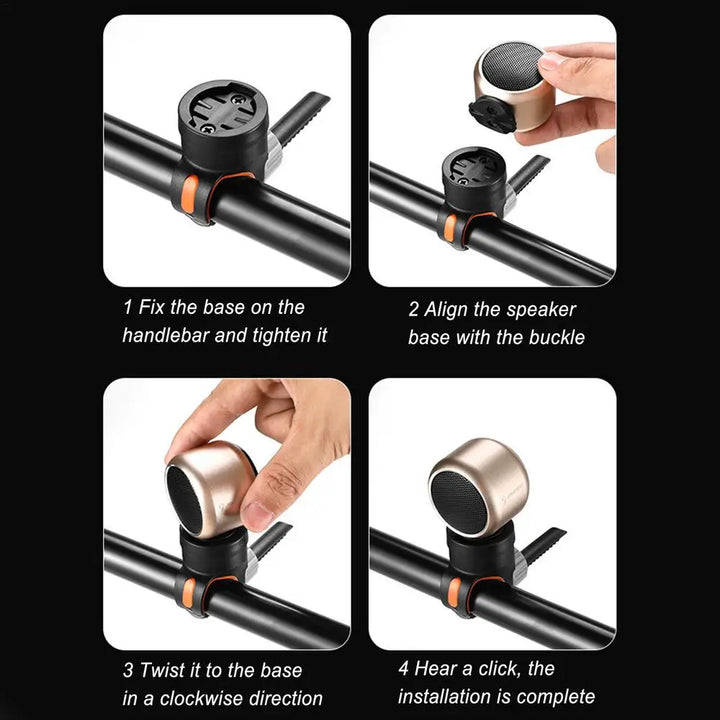 1 Fix the base on the handlebar and tighten it

2 Align the speaker base with the buckle

3 Twist it to the base in a clockwise direction

4 Hear a click, the installation is complete