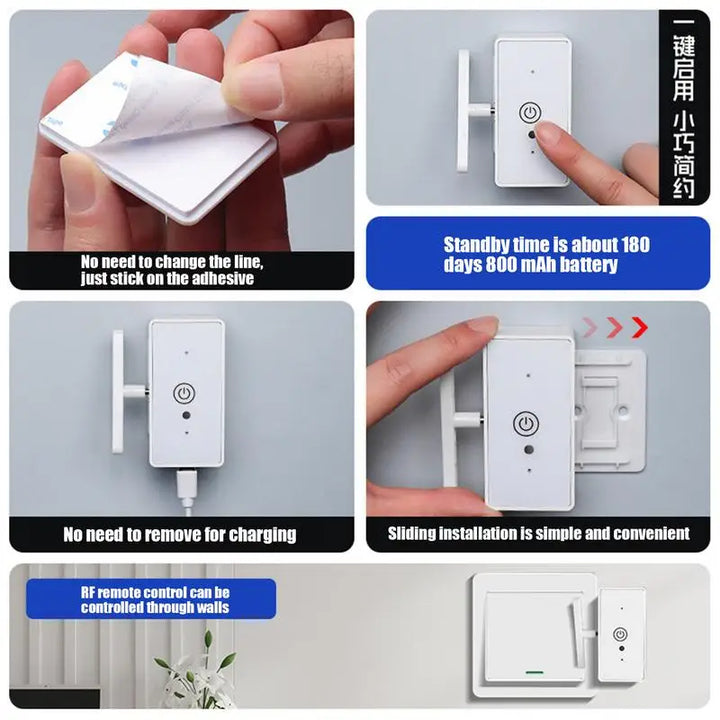 No need to change the line, just stick on the adhesive

一键启用 小巧简约

Standby time is about 180 days 800 mAh battery

No need to remove for charging

Sliding installation is simple and convenient

RF remote control can be controlled through walls