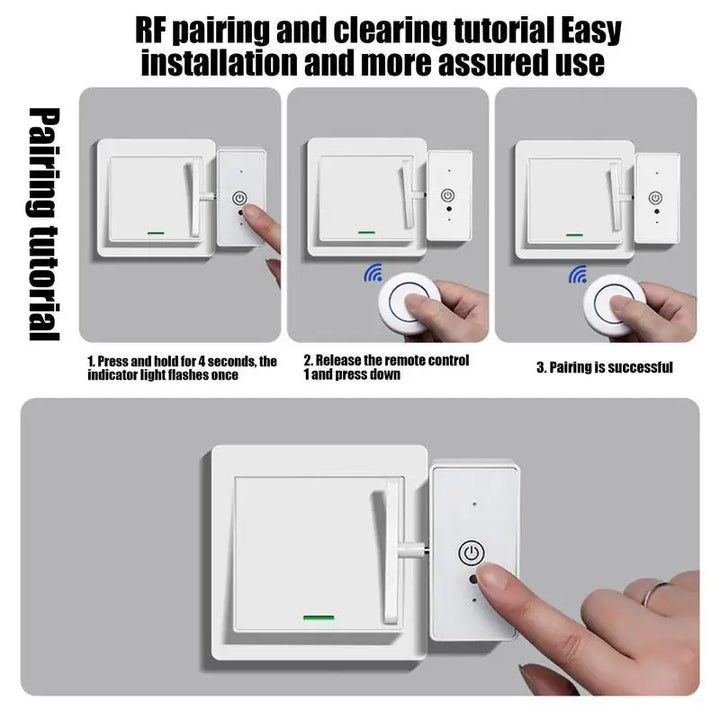 RF pairing and clearing tutorial Easy installation and more assured use

Pairing tutorial

1. Press and hold for 4 seconds, the indicator light flashes once

2. Release the remote control 1 and press down

3. Pairing is successful